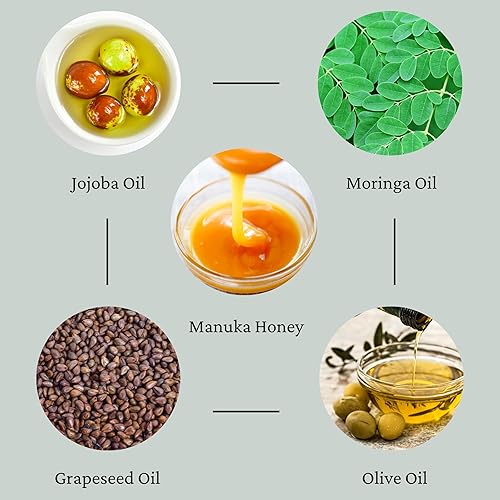 Jojoba Oil

Moringa Oil

Manuka Honey

Grapeseed Oil

Olive Oil